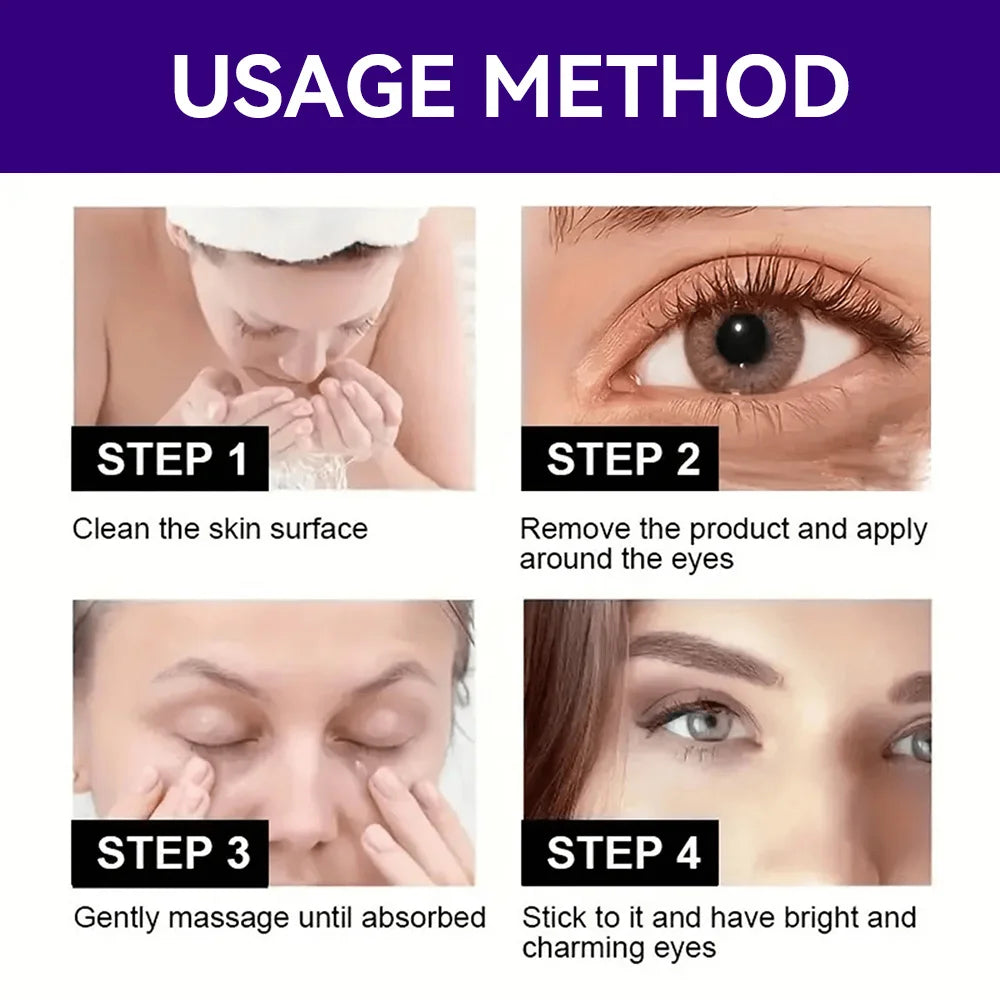 USAGE METHOD

STEP 1

Clean the skin surface

STEP 2

Remove the product and apply around the eyes

STEP 3

Gently massage until absorbed

STEP 4

Stick to it and have bright and charming eyes